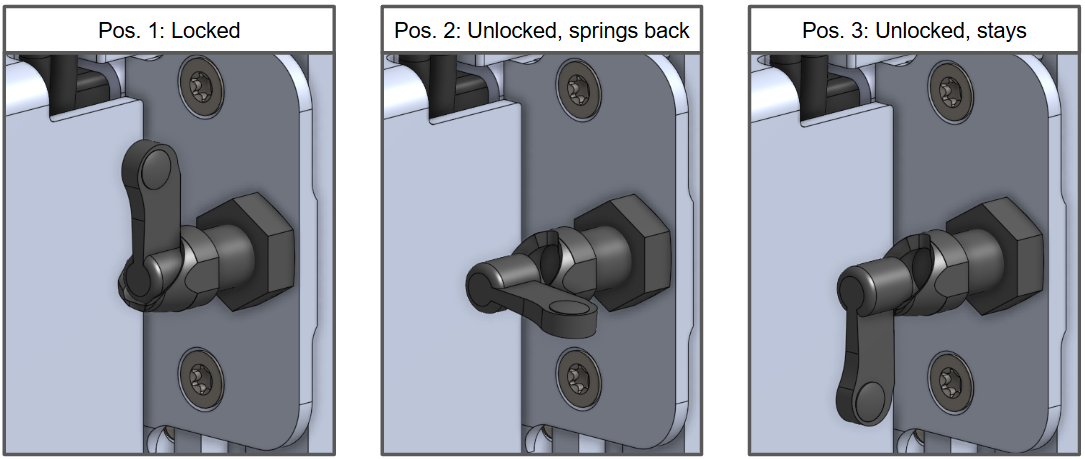 Pos. 1: Locked

Pos. 2: Unlocked, springs back

Pos. 3: Unlocked, stays