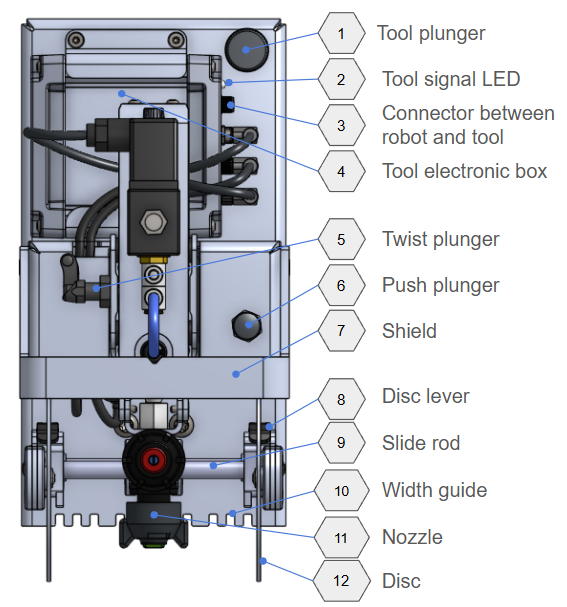 1 Tool plunger
2 Tool signal LED
3 Connector between robot and tool
4 Tool electronic box
5 Twist plunger
6 Push plunger
7 Shield
8 Disc lever
9 Slide rod
10 Width guide
11 Nozzle
12 Disc